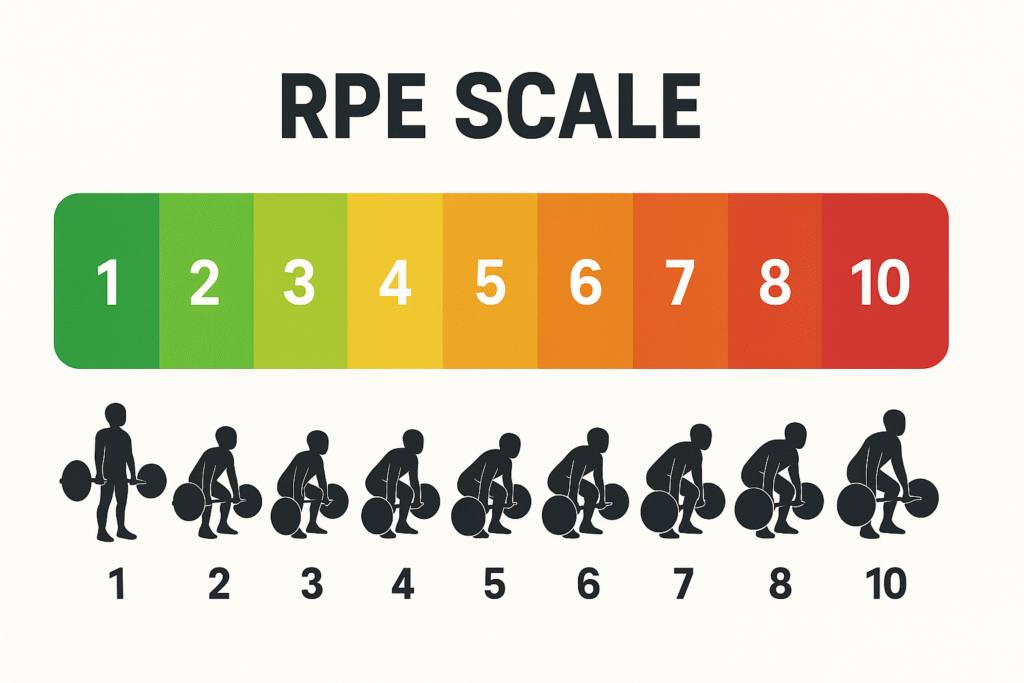 RPE SCALE

1 2 3 4 5 6 7 8 10

1 2 3 4 5 6 7 8 10